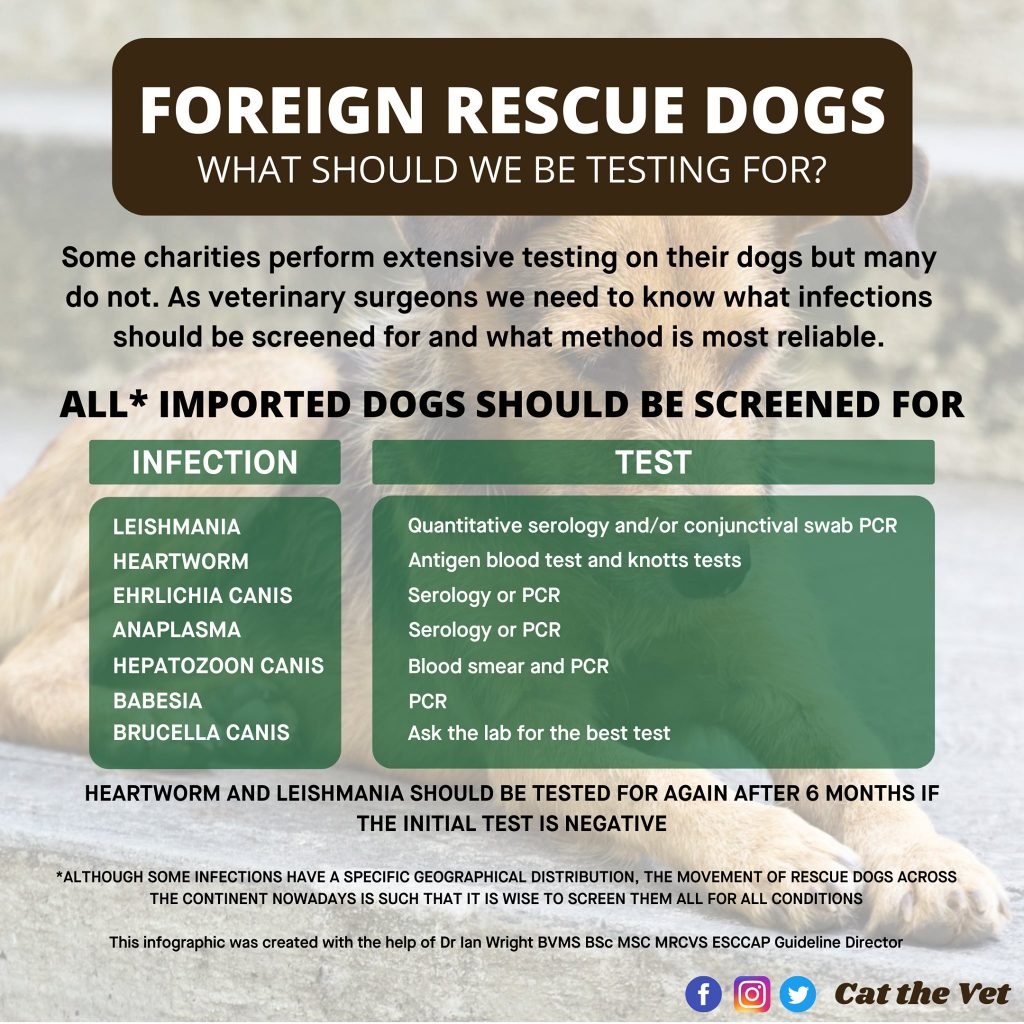 FOREIGN RESCUE DOGS
WHAT SHOULD WE BE TESTING FOR?

Some charities perform extensive testing on their dogs but many do not. As veterinary surgeons we need to know what infections should be screened for and what method is most reliable.

ALL* IMPORTED DOGS SHOULD BE SCREENED FOR

| INFECTION | TEST |
|---|---|
| LEISHMANIA | Quantitative serology and/or conjunctival swab PCR |
| HEARTWORM | Antigen blood test and knotts tests |
| EHRLICHIA CANIS | Serology or PCR |
| ANAPLASMA | Serology or PCR |
| HEPATOZOON CANIS | Blood smear and PCR |
| BABESIA | PCR |
| BRUCELLA CANIS | Ask the lab for the best test |

HEARTWORM AND LEISHMANIA SHOULD BE TESTED FOR AGAIN AFTER 6 MONTHS IF THE INITIAL TEST IS NEGATIVE

*ALTHOUGH SOME INFECTIONS HAVE A SPECIFIC GEOGRAPHICAL DISTRIBUTION, THE MOVEMENT OF RESCUE DOGS ACROSS THE CONTINENT NOWADAYS IS SUCH THAT IT IS WISE TO SCREEN THEM ALL FOR ALL CONDITIONS

This infographic was created with the help of Dr Ian Wright BVMS BSc MSC MRCVS ESCCAP Guideline Director

Cat the Vet